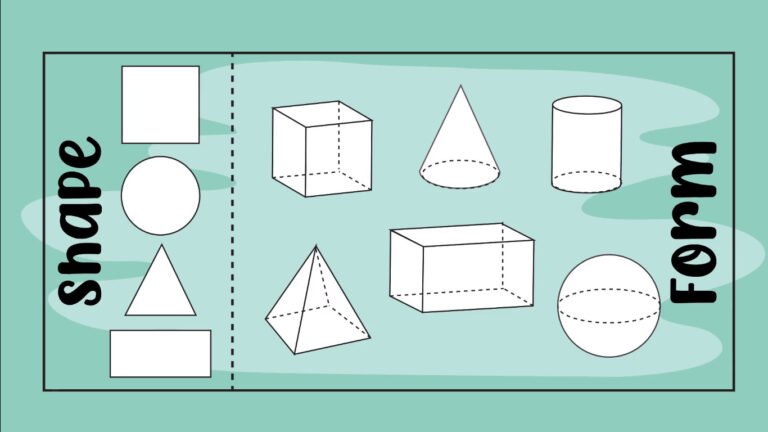 Shape

Form